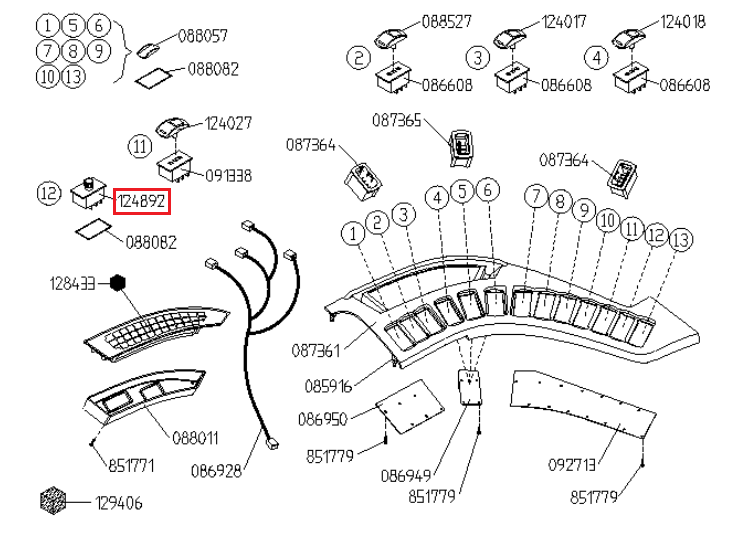 1 5 6
7 8 9
10 13
088057
088082
2
088527
086608
3
124017
086608
4
124018
086608
11
124027
091338
12
124892
088082
087365
087364
087364
1 2 3 4 5 6 7 8 9 10 11 12 13
128433
087361
085916
086950
851779
086949
851779
092713
851779
088011
851771
086928
129406