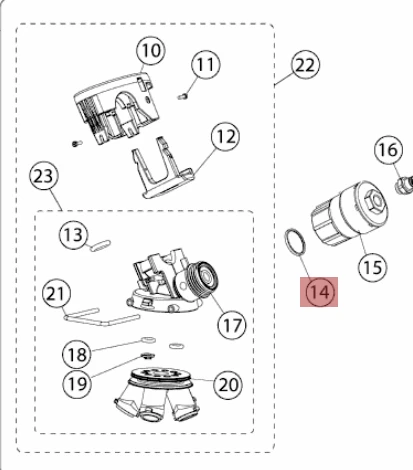 10
11
22
12
16
23
13
15
14
21
17
18
19
20