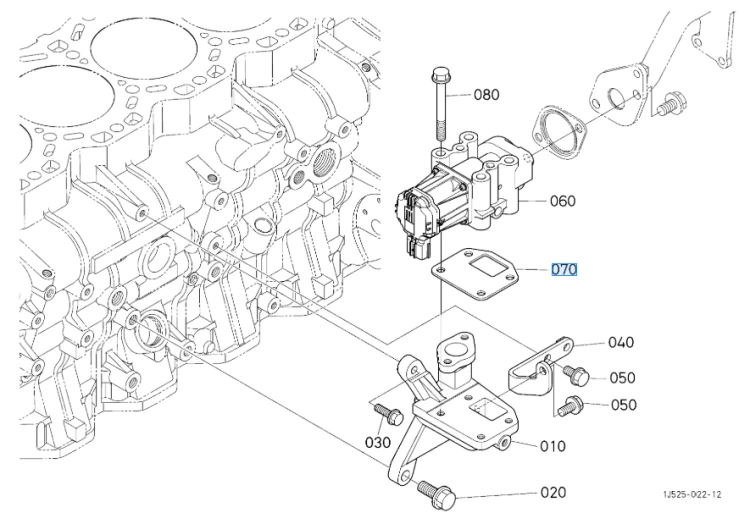 080
060
070
040
050
050
030
010
020
1J525-022-12