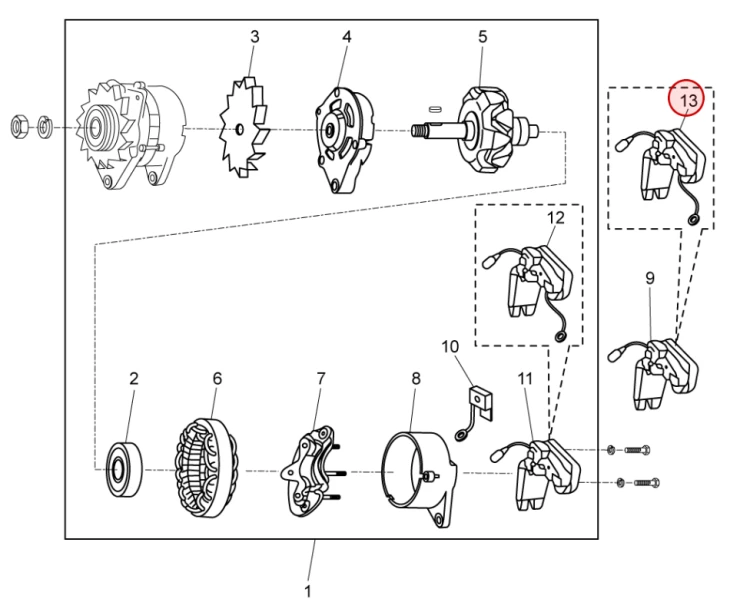 3
4
5
13
12
9
10
2
6
7
8
11
1