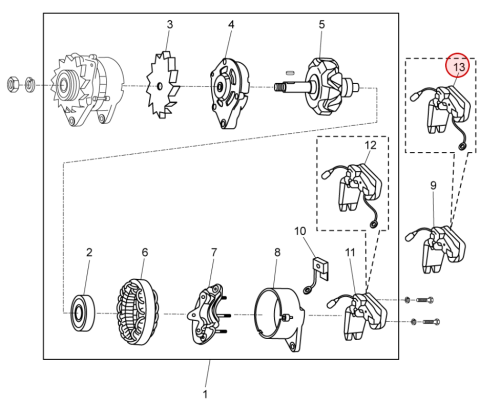 3
4
5
13
12
9
10
2
6
7
8
11
1