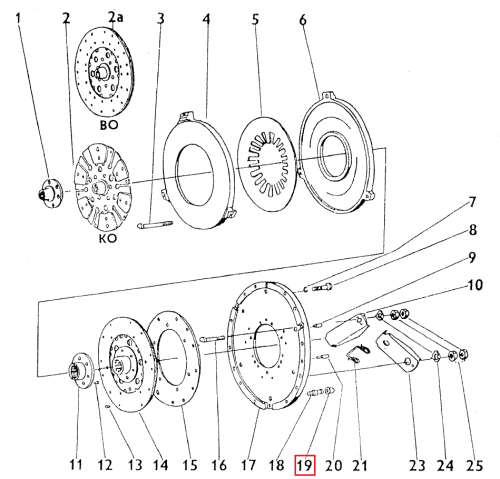 1 2 2a 3 4 5 6

BO

KO

7

8

9

10

11 12 13 14 15 16 17 18 19 20 21 23 24 25