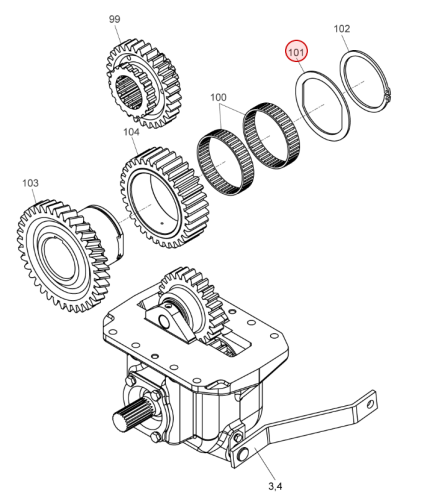 99
102
101
100
104
103
3,4