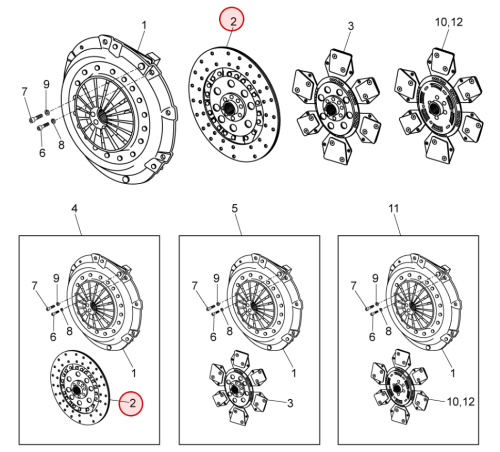 1
2
3
10,12
7
9
6
8

4
5
11

7
9
6
8
1
2

7
9
6
8
1
3

7
9
6
8
1
10,12