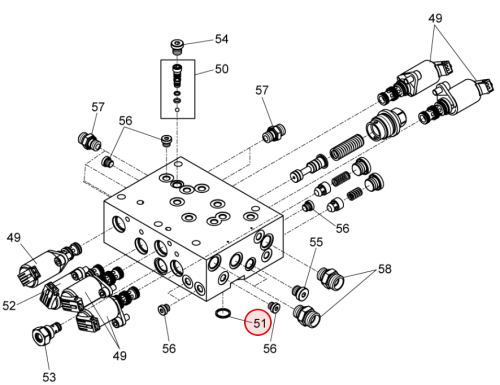 49
54
50
57
57
56
56
49
55
58
52
51
56
56
49
53