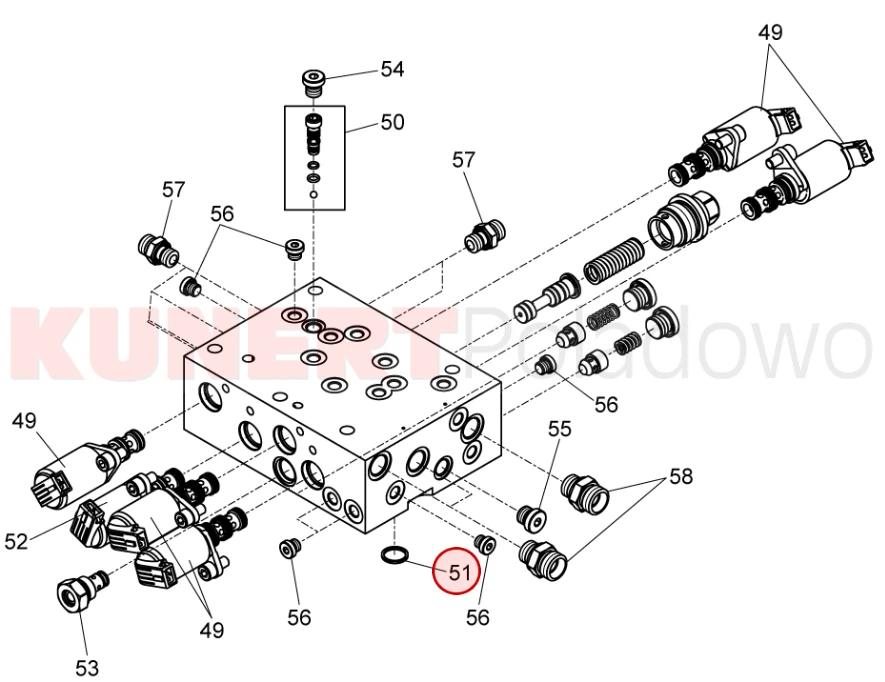 49
54
50
57
57
56
KUNERT Podadowo
56
49
55
58
52
51
56
56
49
53