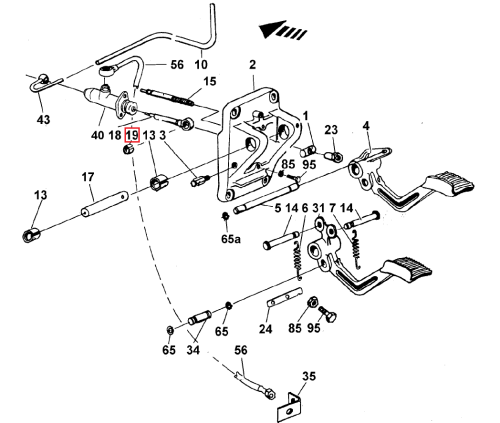 56
10
2
15
43
40
18
19
13
3
1
23
4
85
95
17
13
5
14
6
31
7
14
65a
24
85
95
65
65
34
56
35