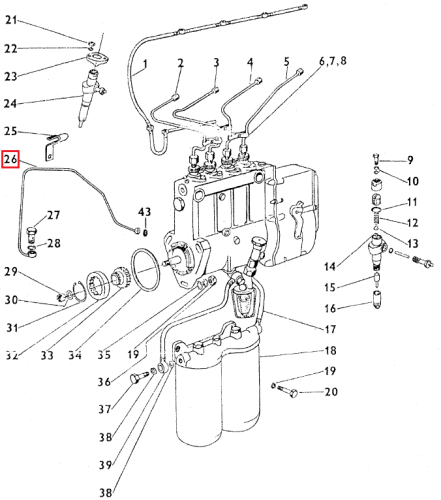 21
22
23
24
25
26
27
28
29
30
31
32
33
34
35
19
36
37
38
39
38
1
2
3
4
5
6,7,8
43
9
10
11
12
13
14
15
16
17
18
19
20