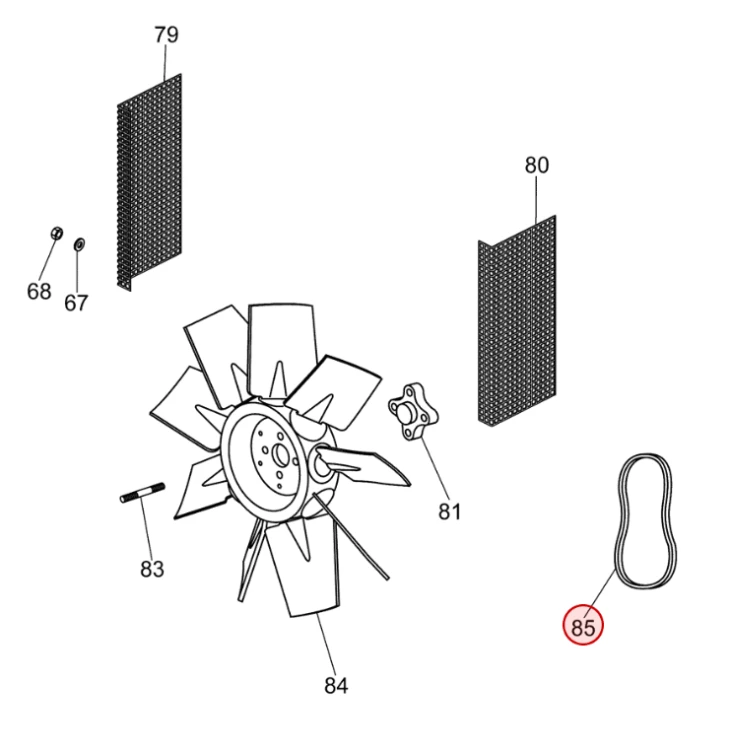 79

80

68

67

81

83

85

84