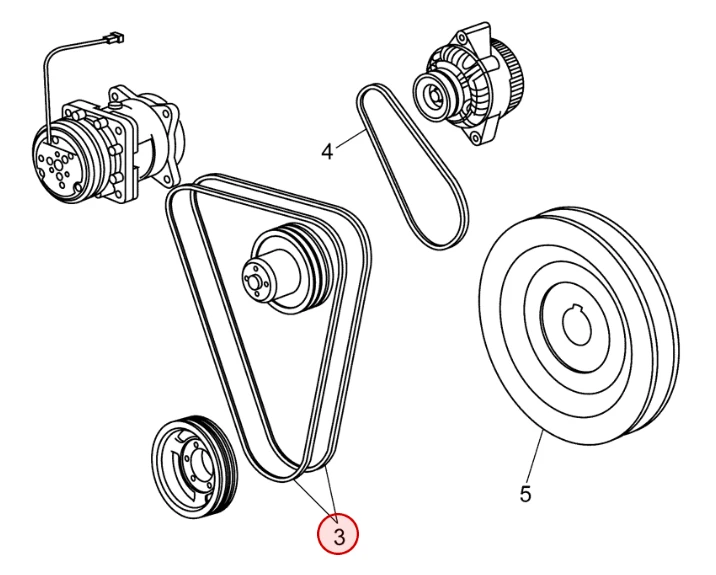 4
5
3