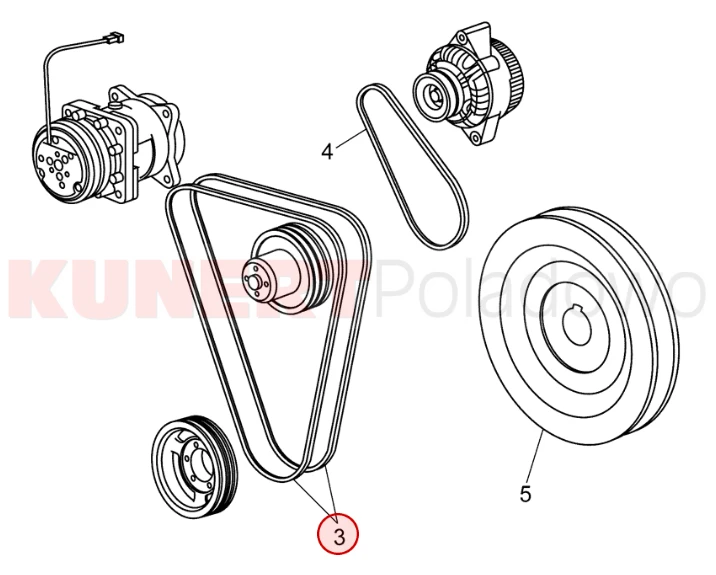 4

KUNERT Poladowo

5

3