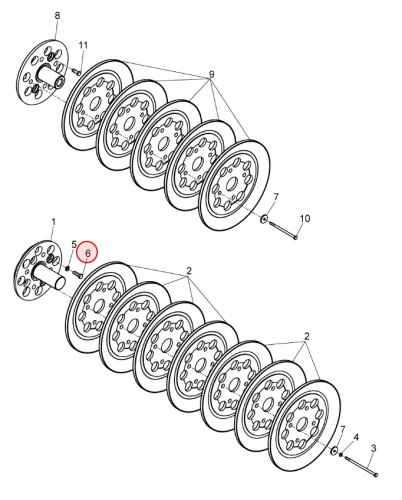 8
11
9
7
10
1
5
6
2
2
7
4
3