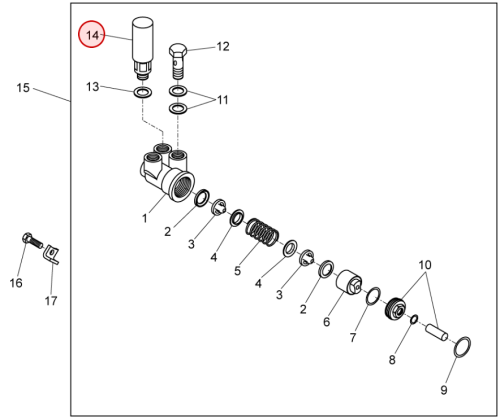 14
12
15
13
11
1
2
3
4
5
4
3
2
6
7
10
8
9
16
17