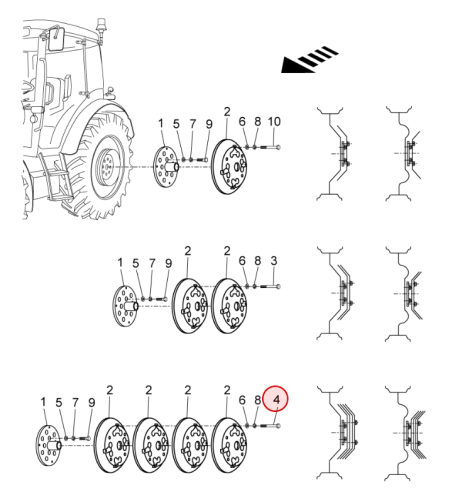 1 5 7 9 2 6 8 10

1 5 7 9 2 2 6 8 3

1 5 7 9 2 2 2 2 6 8 4