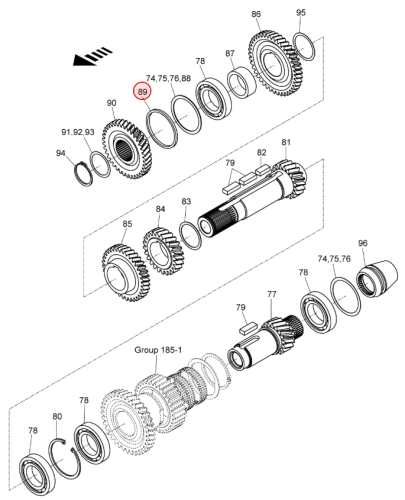 86
95
78
87
74,75,76,88
89
90
91,92,93
94
81
82
79
83
84
85
96
74,75,76
78
77
79
Group 185-1
78
80
78