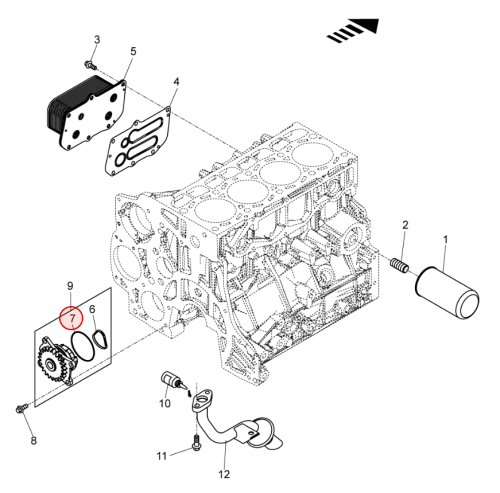 3
5
4
2
1
9
7
6
10
8
11
12