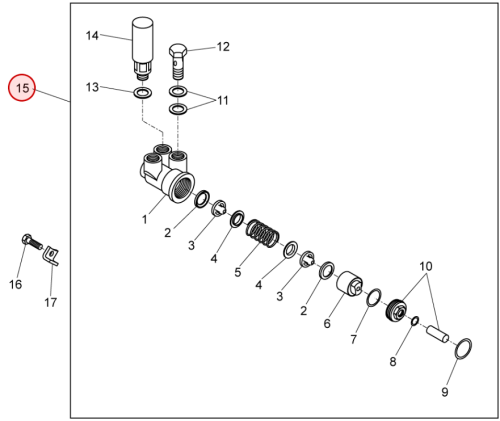 14
12
15
13
11
1
2
3
4
5
4
3
2
6
7
10
8
9
16
17