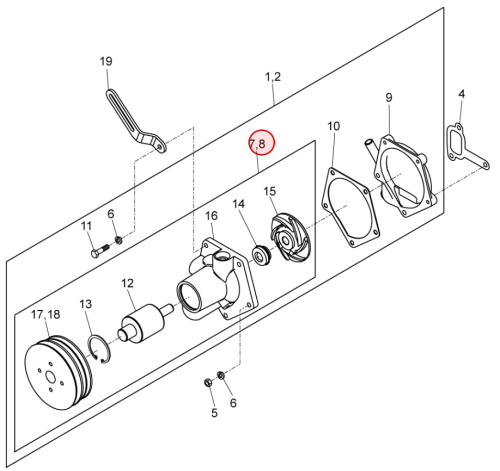 19

1,2

4

9

10

7,8

15

14

16

6

11

12

13

17,18

5

6