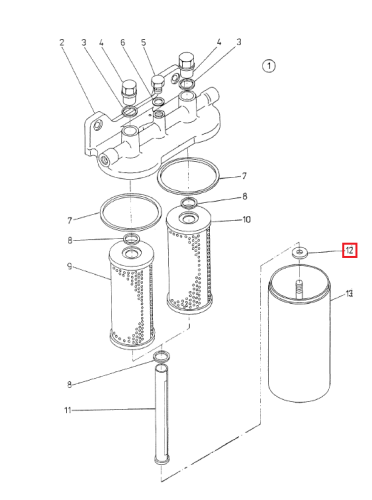 2
3
4
6
5
4
3
1
7
8
7
10
8
9
12
13
8
11