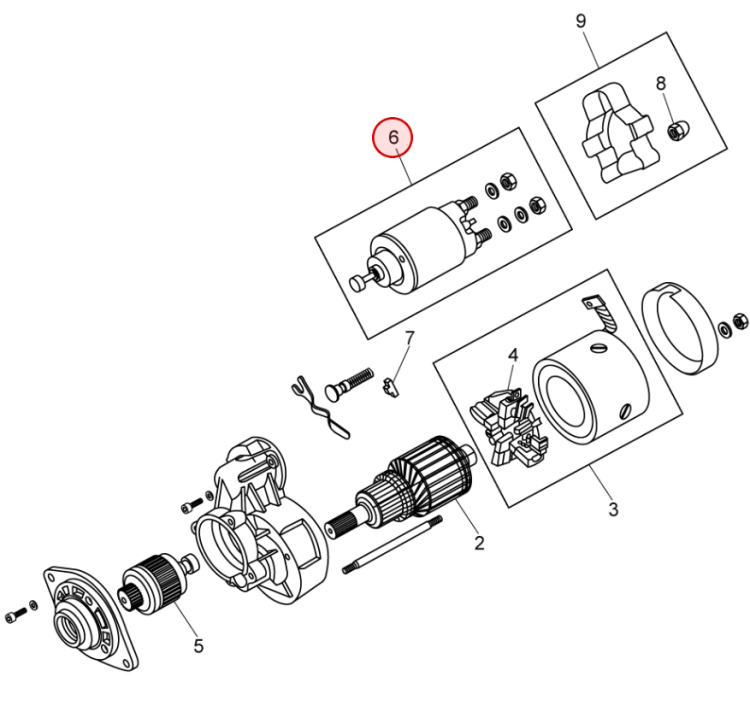 9
8
6
7
4
3
2
5