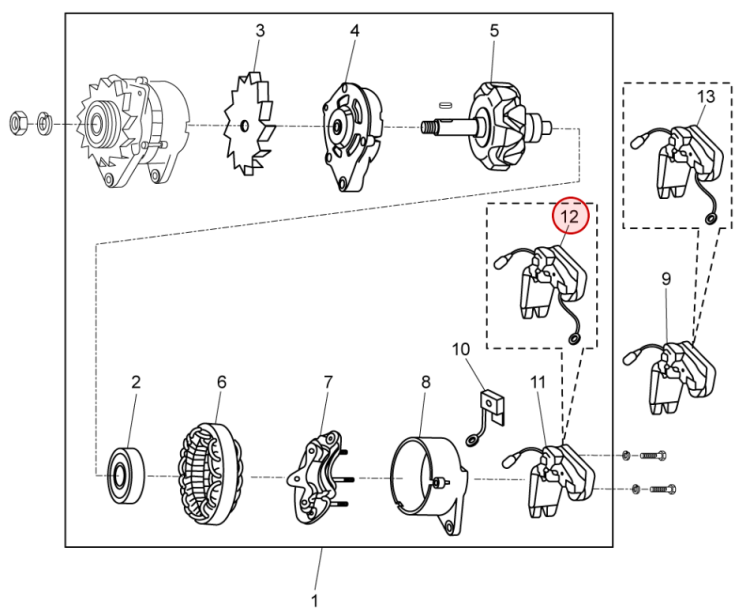 3
4
5
13
12
9
10
2
6
7
8
11
1