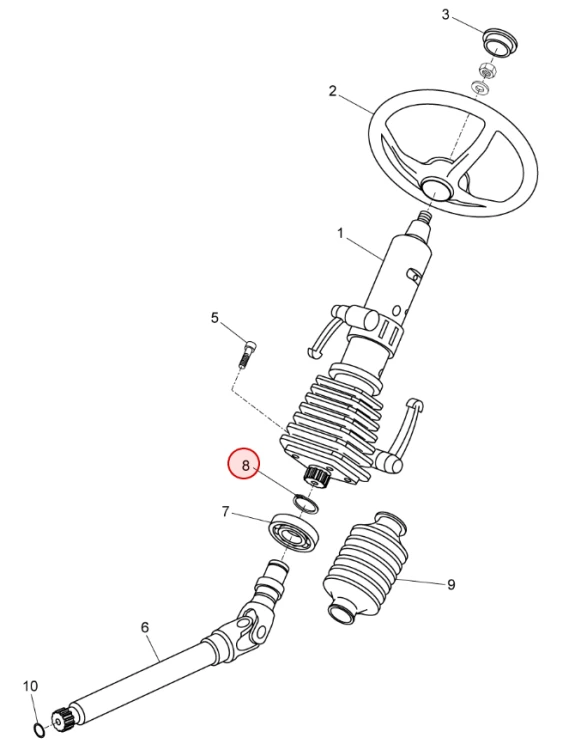 3
2
1
5
8
7
9
6
10