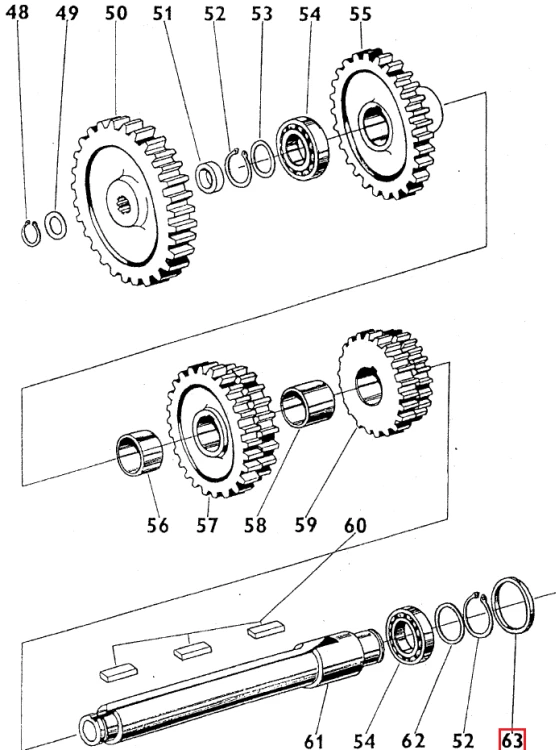 48 49 50 51 52 53 54 55

56 57 58 59 60

61 54 62 52 63