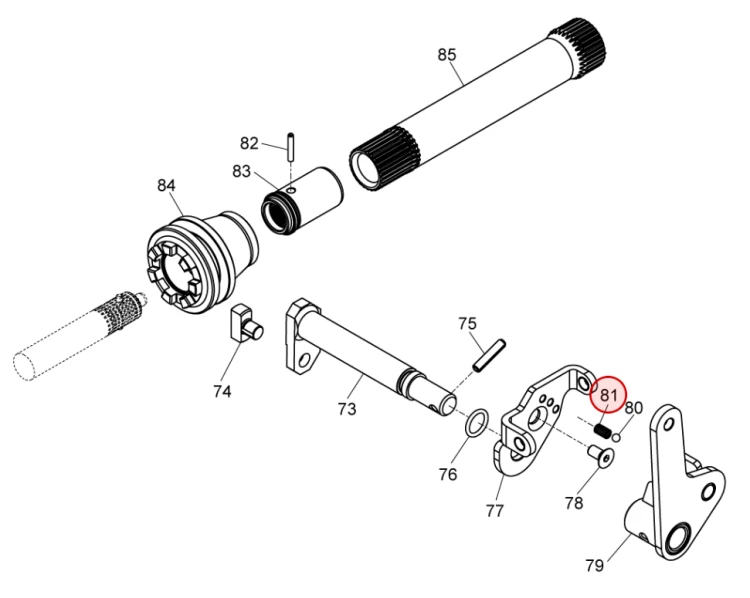 85
82
83
84
75
74
73
81
80
76
77
78
79