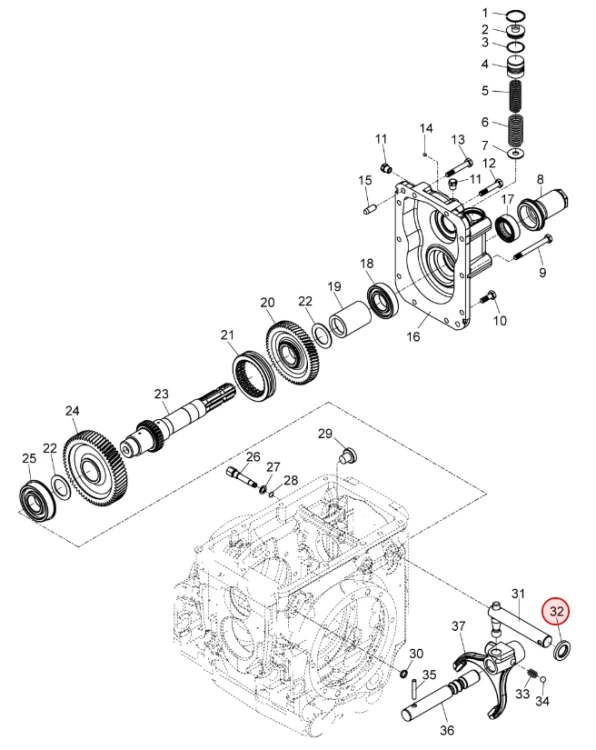 1
2
3
4
5
6
7
8
9
10
11
11
12
13
14
15
16
17
18
19
20
21
22
22
23
24
25
26
27
28
29
30
31
32
33
34
35
36
37