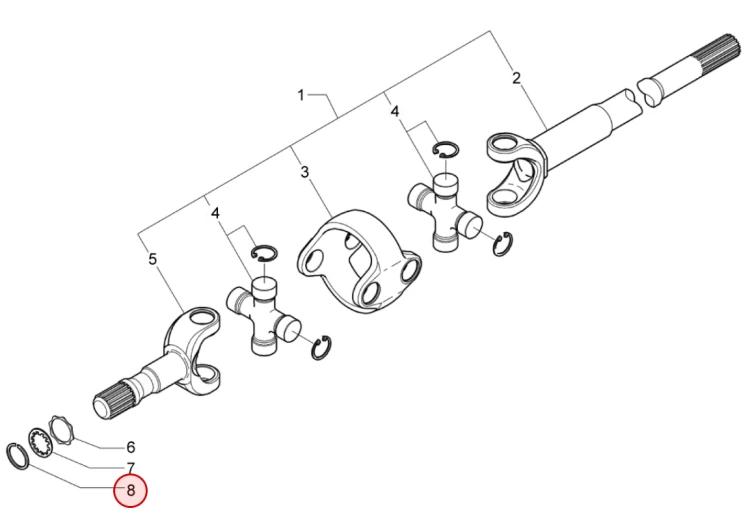 1
2
4
3
4
5
6
7
8