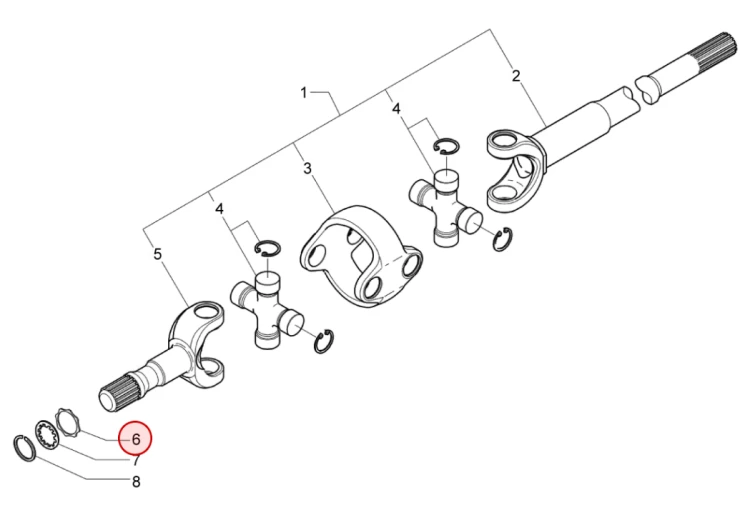 1
2
4
3
4
5
6
7
8