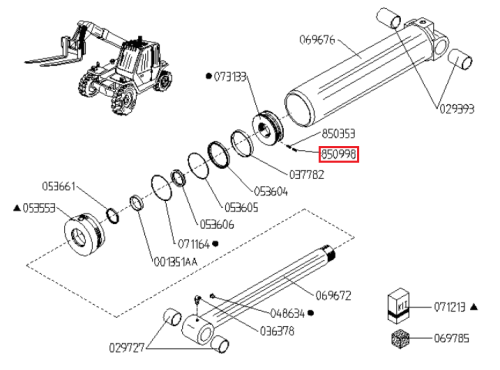 069676

● 073133

029393

850353

850998

037782

053604

053605

053606

053661

▲ 053553

071164 ●

001351AA

069672

048634 ●

036378

029727

KIT

071213 ▲

069785