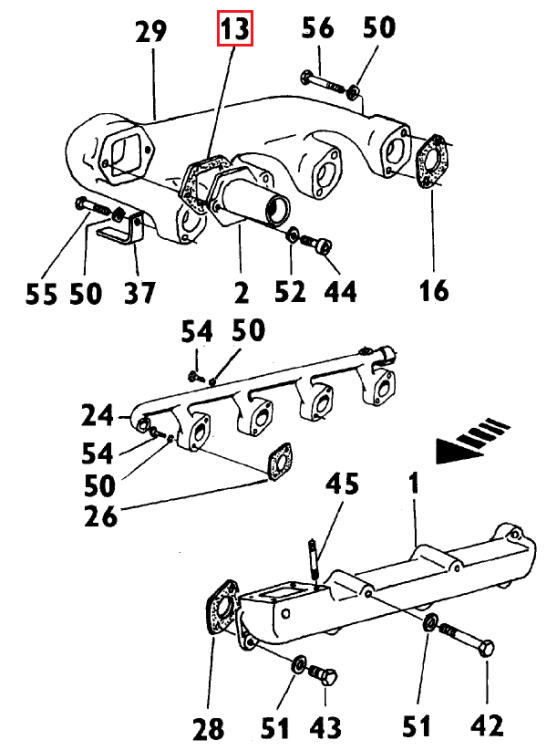 29
13
56
50
55
50
37
2
52
44
16
54
50
24
54
50
26
45
1
28
51
43
51
42