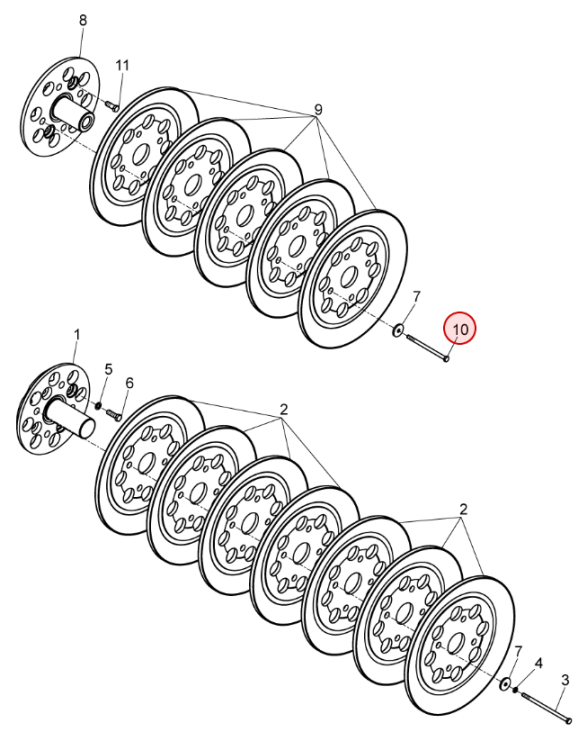 8
11
9
7
10
1
5
6
2
2
7
4
3