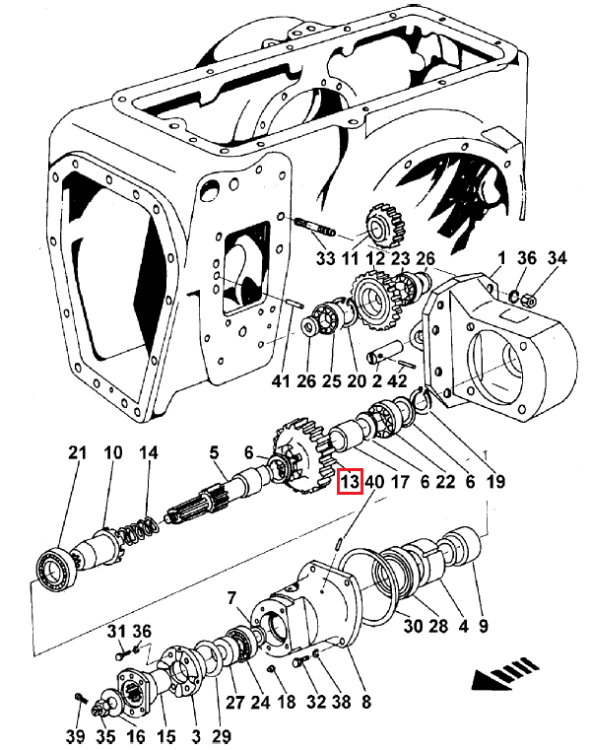 33 11 12 23 26 1 36 34

41 26 25 20 2 42

21 10 14 5 6 13 40 17 6 22 6 19

7 30 28 4 9

31 36

27 24 18 32 38 8

39 35 16 15 3 29