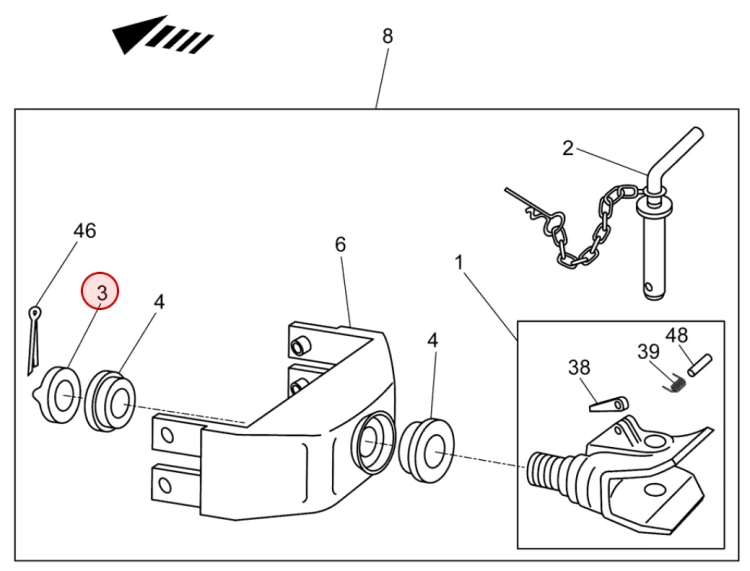 8
2
46
6
1
3
4
4
48
39
38