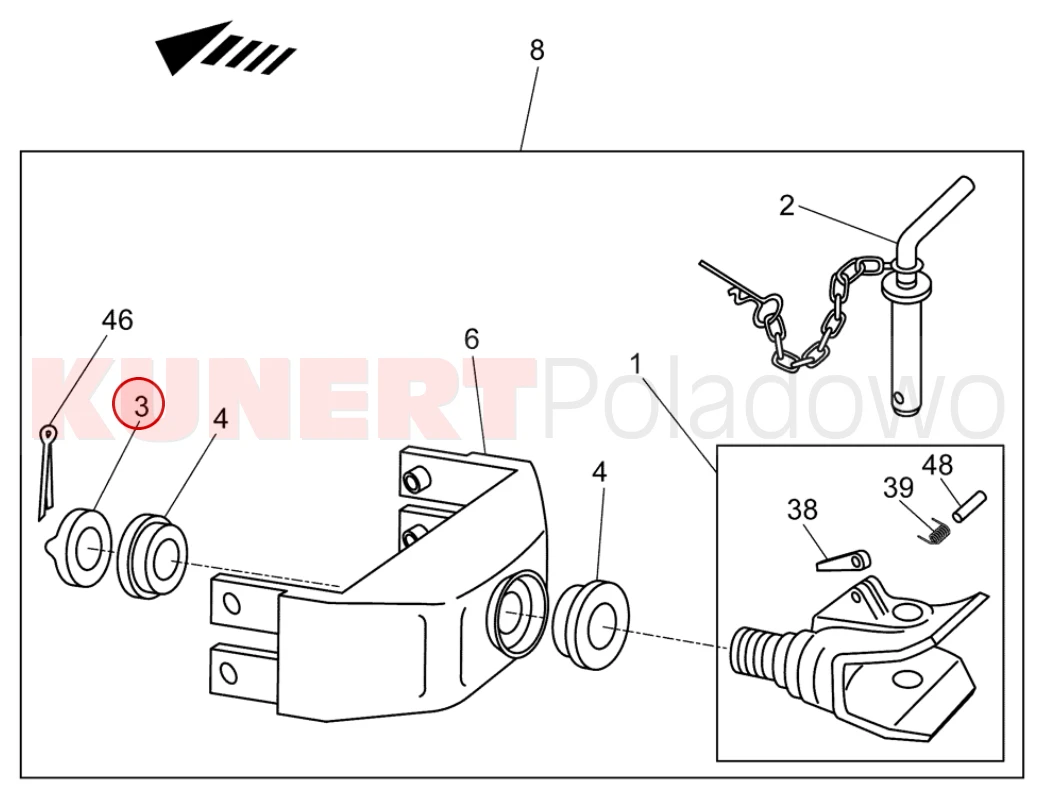 8

2

46

6

1

KUNERT Poladowo

3

4

4

48

39

38