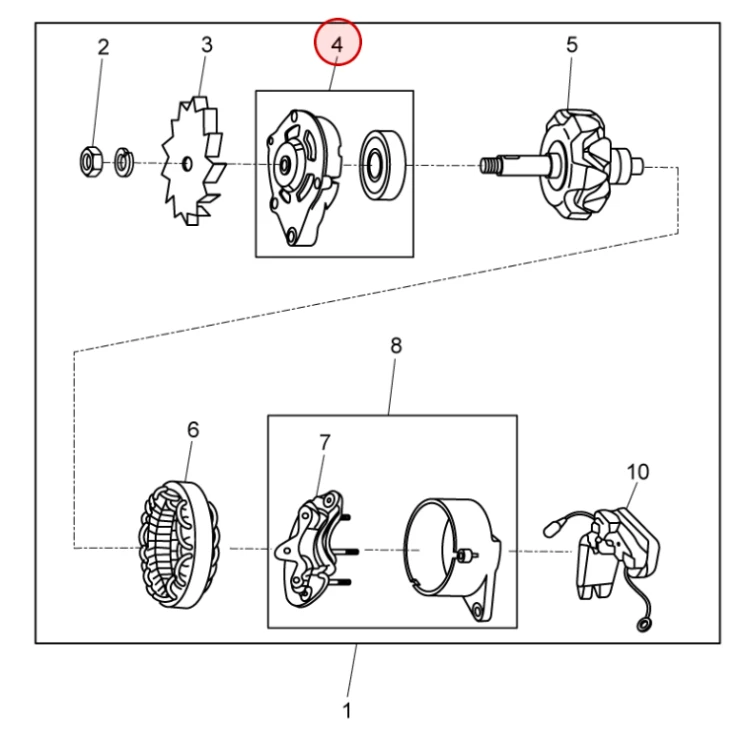 2
3
4
5
8
6
7
10
1