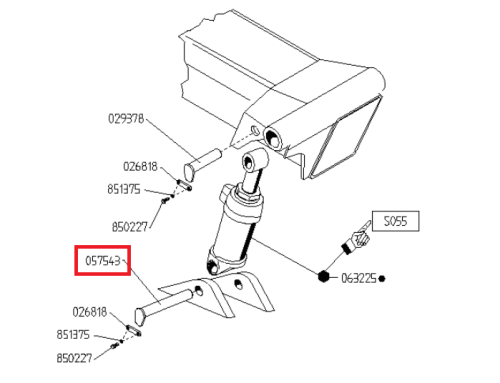 029378
026818
851375
850227
S055
057543
063225
026818
851375
850227