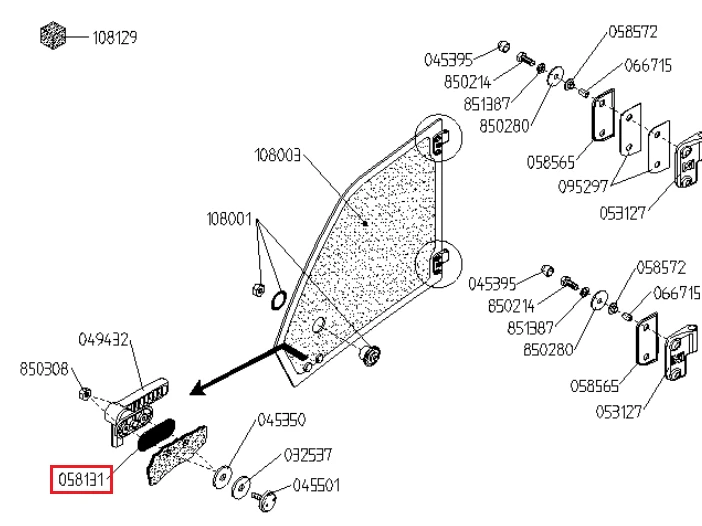 108129

045395
850214
851387
850280
058572
066715
058565
095297
053127

108003
108001

045395
850214
851387
850280
058572
066715
058565
053127

049432
850308
058131
045350
032537
045501