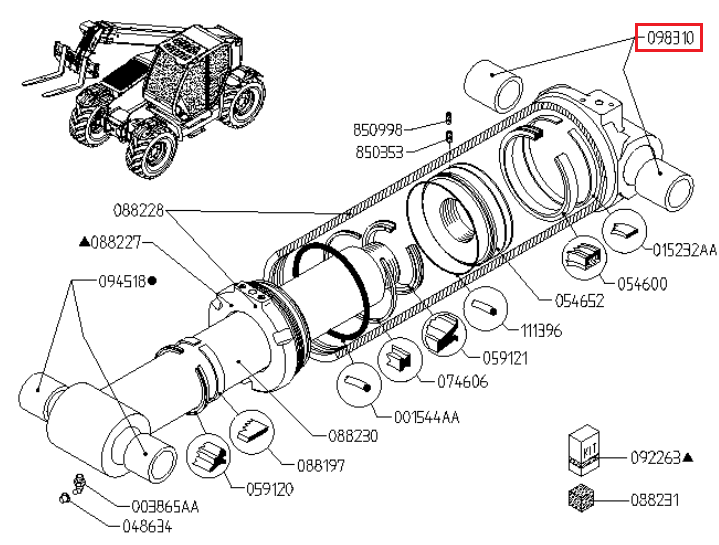 098310
850998
850353
088228
▲088227
094518●
015232AA
054600
054652
111396
059121
074606
001544AA
088230
088197
059120
003865AA
048634
KIT
092263▲
088231