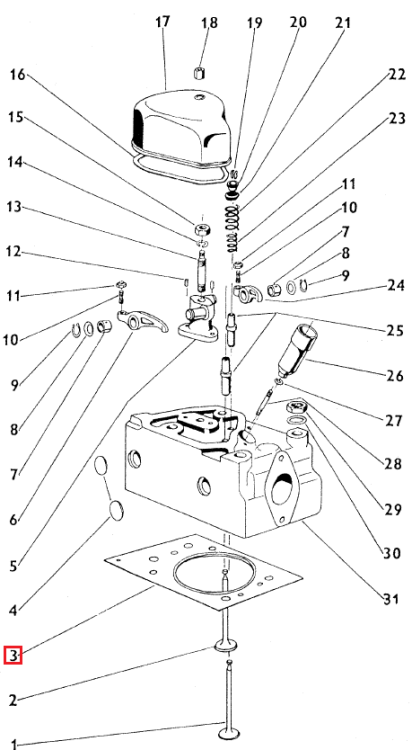 17 18 19 20 21
16 22
15 23
14 11
13 10
7
12 8
9
11 24
10 25
9 26
8 27
7 28
6 29
5 30
4 31
3
2
1