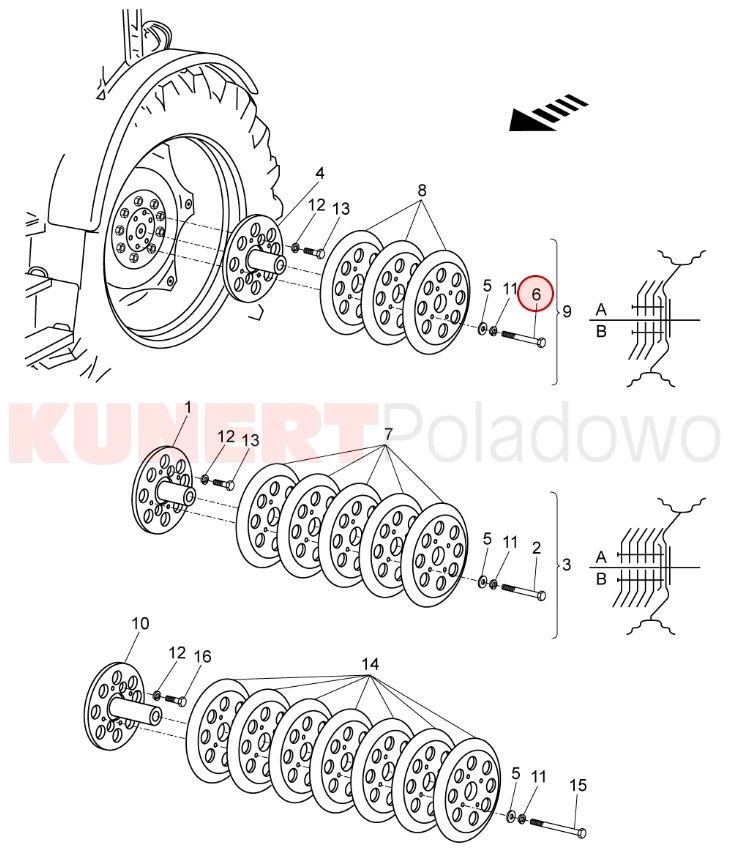 4
12
13
8
5
11
6
9
A
B

KUNERT Poladowo

1
12
13
7
5
11
2
3
A
B

10
12
16
14
5
11
15