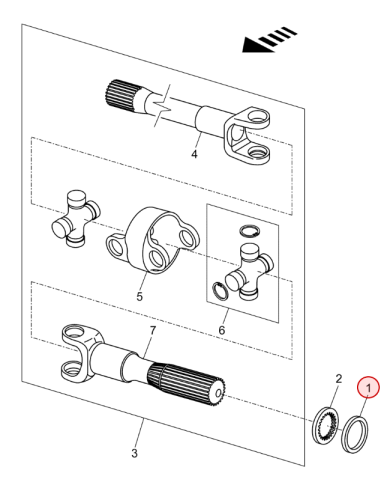 4
5
6
7
2
1
3