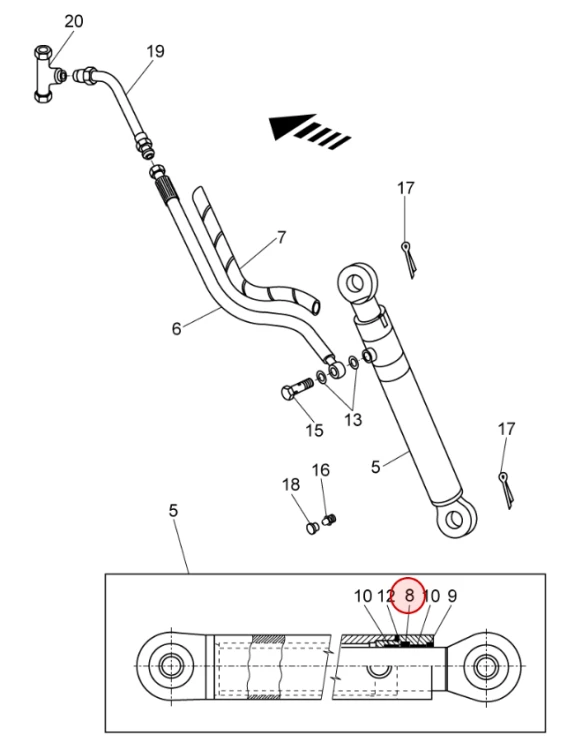 20
19
17
7
6
15
13
17
5
18
16
5
10 12 8 10 9