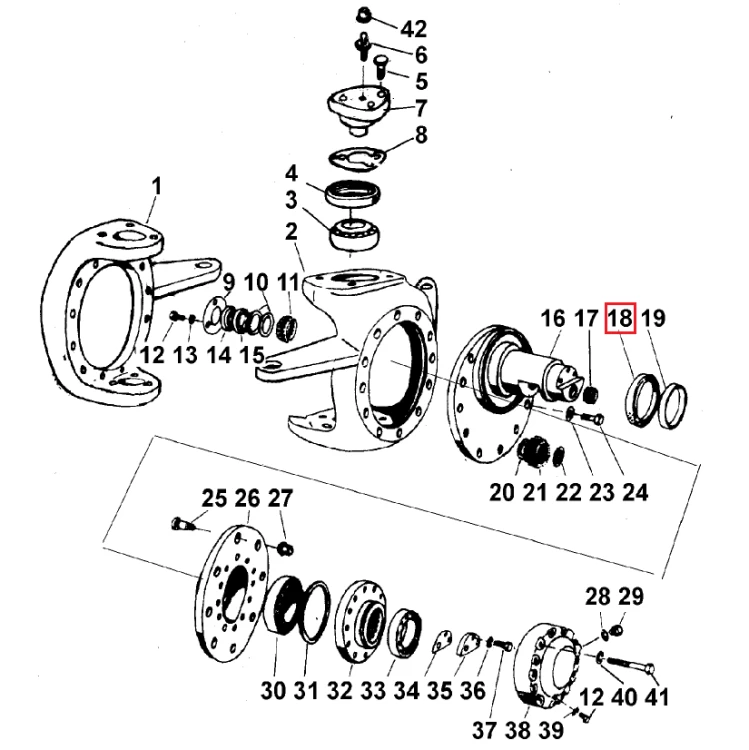 42
6
5
7
8
4
3
2
1
9 10 11
12 13 14 15
16 17 18 19
20 21 22 23 24
25 26 27
28 29
30 31 32 33 34 35 36
12 40 41
37 38 39