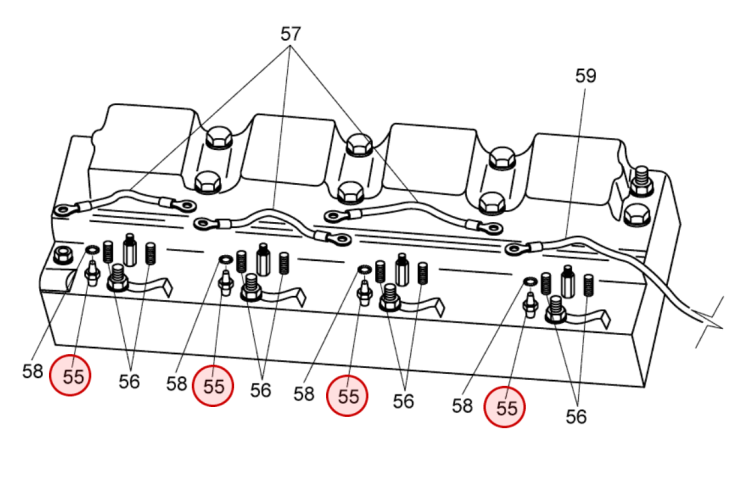 57
59
58
55
56
58
55
56
58
55
56
58
55
56