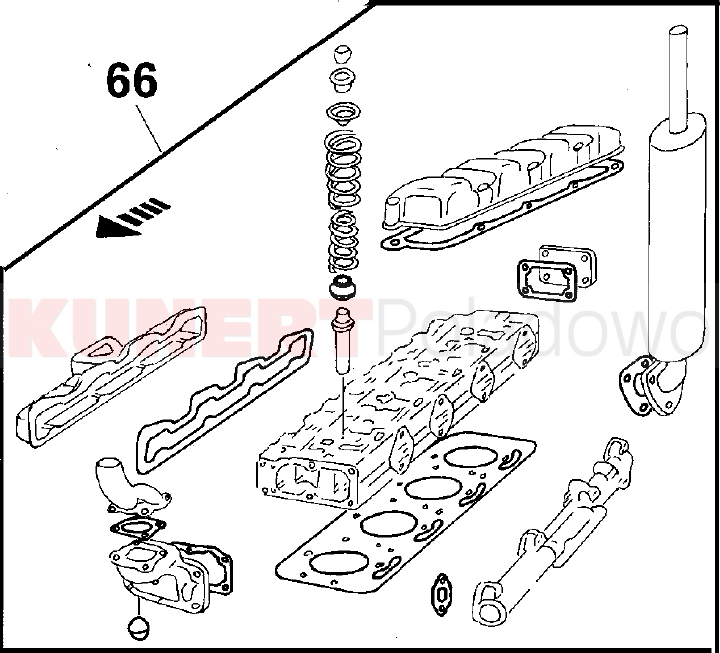 66

KUNERT Polsdowo