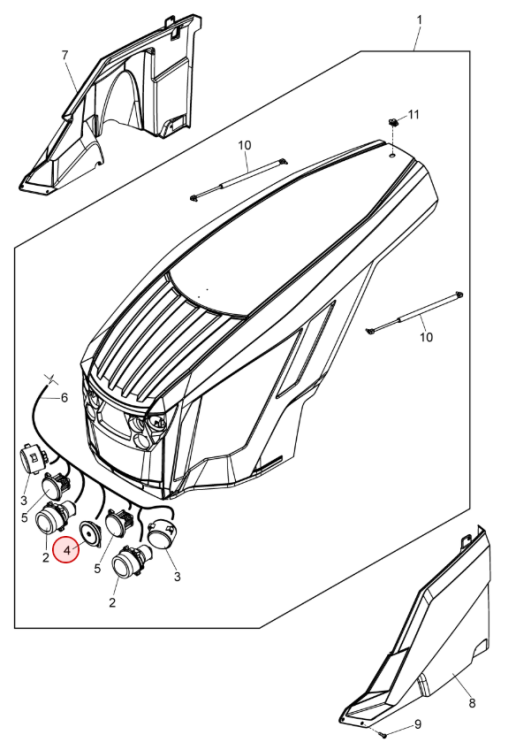 1
7
11
10
10
6
3
5
2
4
5
3
2
8
9