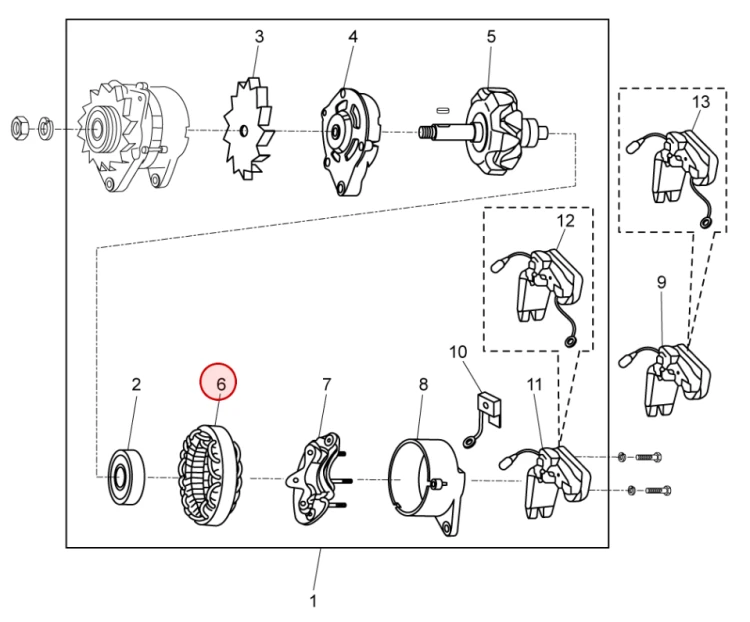 3
4
5
13
12
9
10
2
6
7
8
11
1